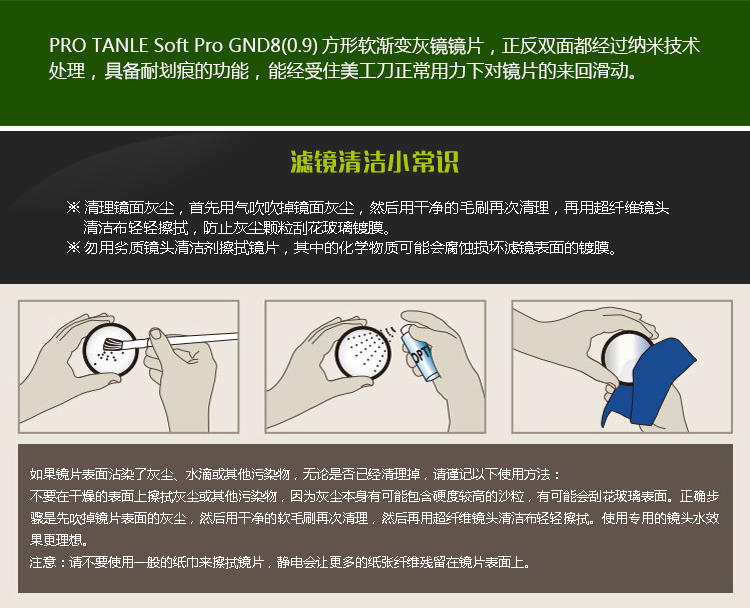 PRO TANLE Soft Pro GND8(0.9) 方形软渐变灰镜镜片，正反双面都经过纳米技术处理，具备耐划痕的功能，能经受住美工刀正常用力下对镜片的来回滑动。

滤镜清洁小常识

※ 清理镜面灰尘，首先用气吹吹掉镜面灰尘，然后用干净的毛刷再次清理，再用超纤维镜头清洁布轻轻擦拭，防止灰尘颗粒刮花玻璃镀膜。
※ 勿用劣质镜头清洁剂擦拭镜片，其中的化学物质可能会腐蚀损坏滤镜表面的镀膜。

OPT

如果镜片表面沾染了灰尘、水滴或其他污染物，无论是否已经清理掉，请谨记以下使用方法：
不要在干燥的表面上擦拭灰尘或其他污染物，因为灰尘本身有可能包含硬度较高的沙粒，有可能会刮花玻璃表面。正确步骤是先吹掉镜片表面的灰尘，然后用干净的软毛刷再次清理，然后再用超纤维镜头清洁布轻轻擦拭。使用专用的镜头水效果更理想。
注意：请不要使用一般的纸巾来擦拭镜片，静电会让更多的纸张纤维残留在镜片表面上。